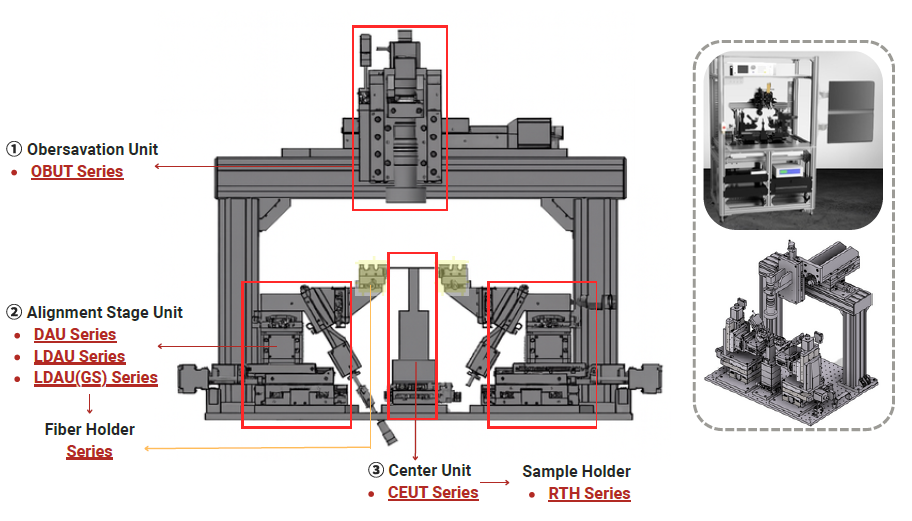 ① Obersavation Unit
• OBUT Series

② Alignment Stage Unit
• DAU Series
• LDAU Series
• LDAU(GS) Series

Fiber Holder
Series

③ Center Unit
• CEUT Series

Sample Holder
• RTH Series