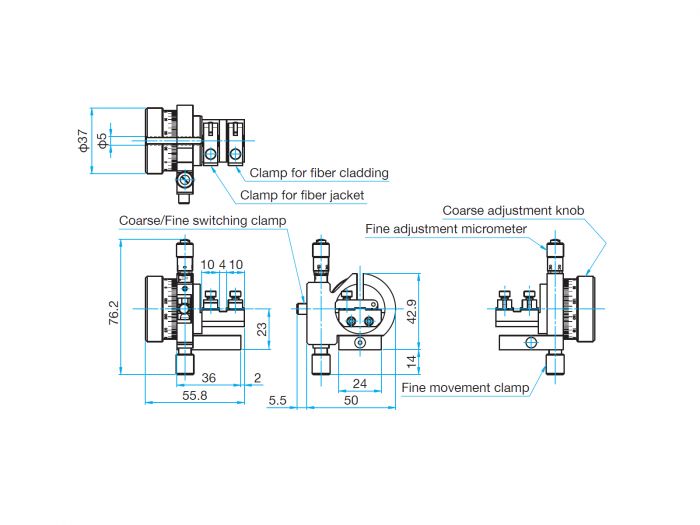 ϕ37
ϕ5
Clamp for fiber cladding
Clamp for fiber jacket
Coarse/Fine switching clamp
Coarse adjustment knob
Fine adjustment micrometer
10 4 10
76.2
23
36
2
55.8
42.9
14
24
5.5
50
Fine movement clamp