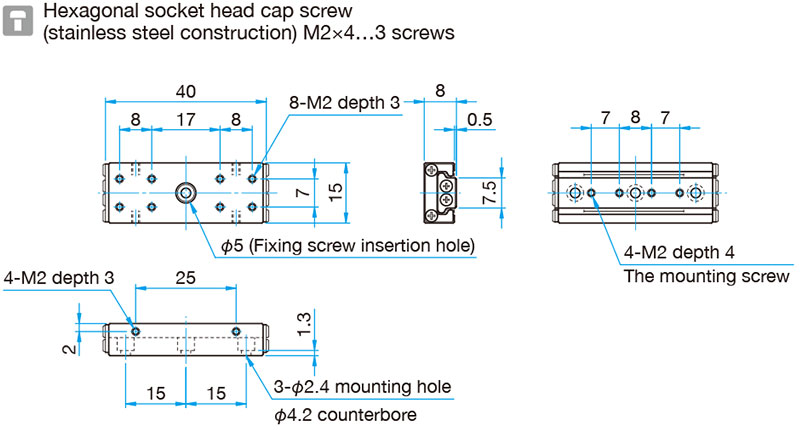 Hexagonal socket head cap screw
(stainless steel construction) M2×4…3 screws

40
8
17
8
8-M2 depth 3
7
15
$\phi$5 (Fixing screw insertion hole)

8
0.5
7.5

7
8
7
4-M2 depth 4
The mounting screw

4-M2 depth 3
25
2
1.3
15
15
3-$\phi$2.4 mounting hole
$\phi$4.2 counterbore