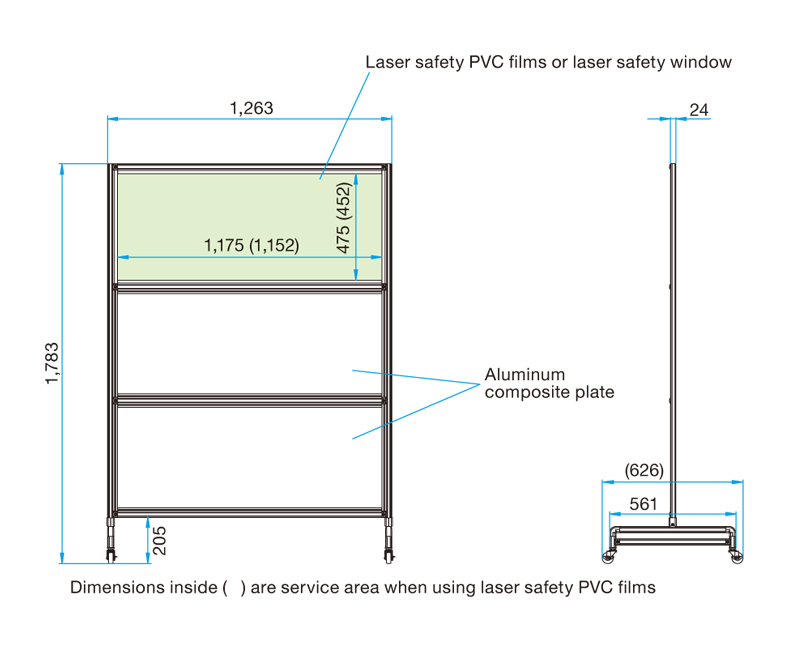 Laser safety PVC films or laser safety window

1,263

24

475 (452)

1,175 (1,152)

1,783

Aluminum composite plate

(626)

561

205

Dimensions inside ( ) are service area when using laser safety PVC films