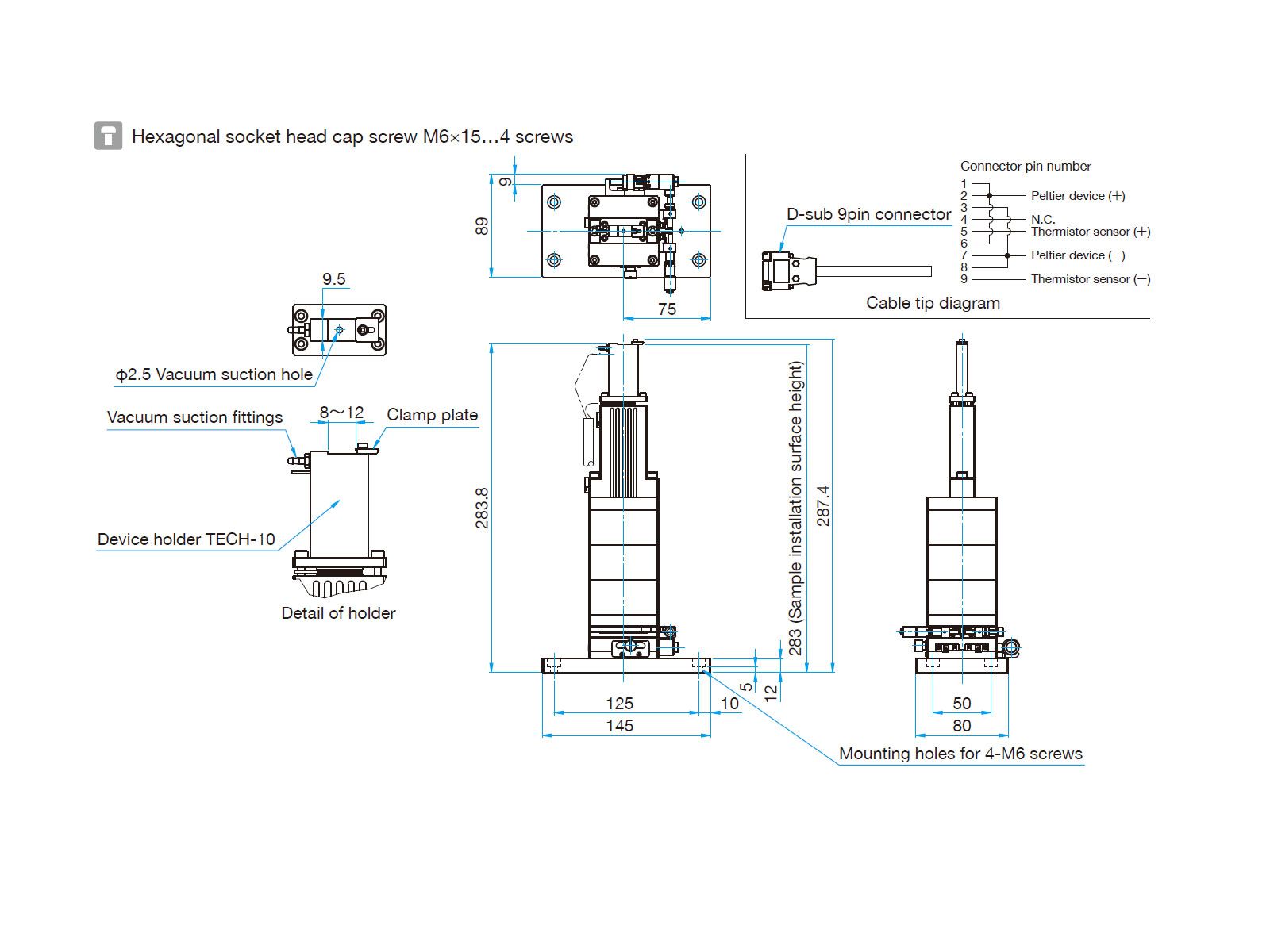 Hexagonal socket head cap screw M6×15…4 screws

9
89
75

Connector pin number
1
2
3
4
5
6
7
8
9
Peltier device (+)
N.C.
Thermistor sensor (+)
Peltier device (−)
Thermistor sensor (−)
D-sub 9pin connector
Cable tip diagram

9.5
ϕ2.5 Vacuum suction hole
Vacuum suction fittings
8〜12
Clamp plate
Device holder TECH-10
Detail of holder

283.8
283 (Sample installation surface height)
287.4
5
12
125
10
145
50
80
Mounting holes for 4-M6 screws