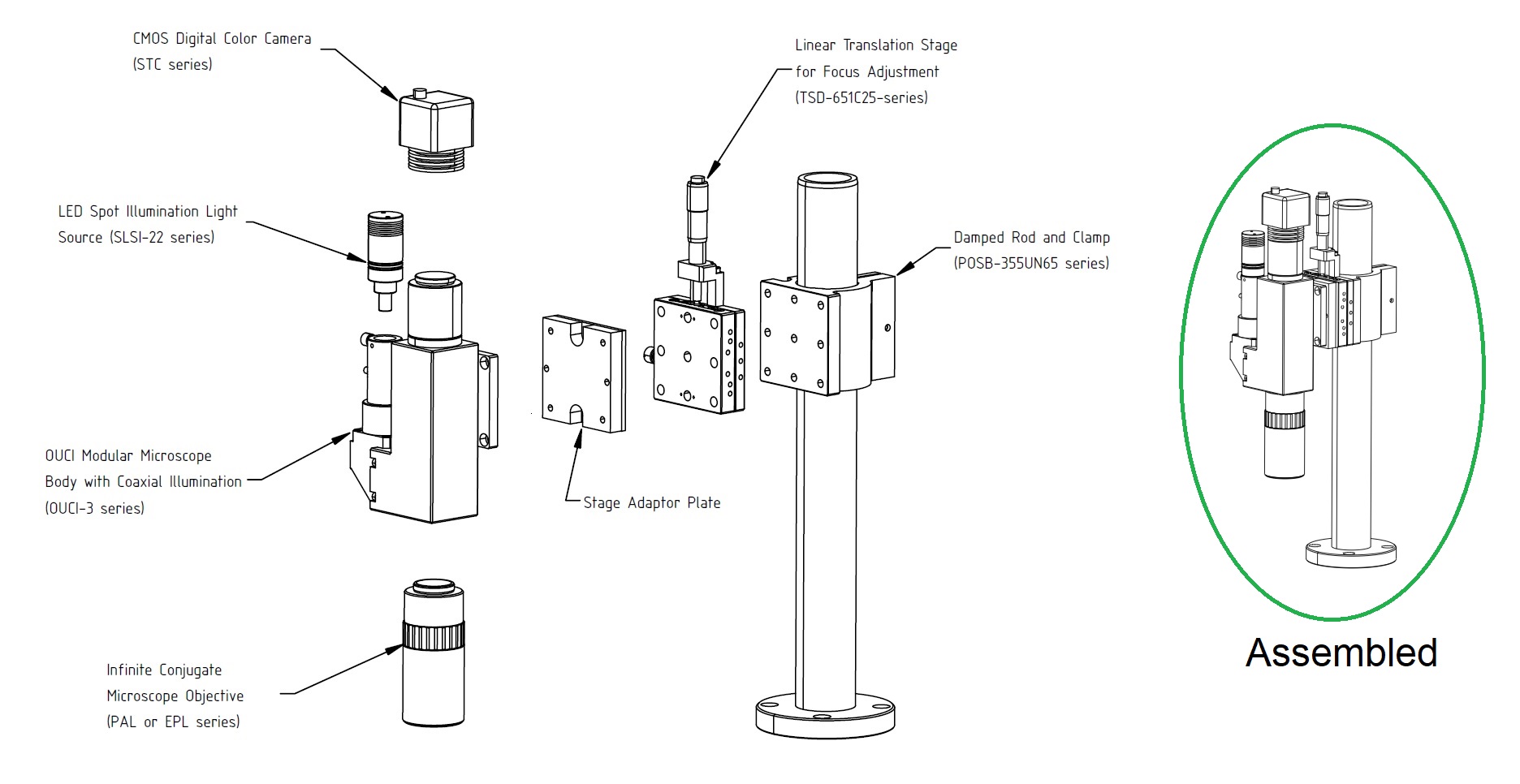 CMOS Digital Color Camera
(STC series)

LED Spot Illumination Light
Source (SLSI-22 series)

OUCI Modular Microscope
Body with Coaxial Illumination
(OUCI-3 series)

Infinite Conjugate
Microscope Objective
(PAL or EPL series)

Stage Adaptor Plate

Linear Translation Stage
for Focus Adjustment
(TSD-651C25-series)

Damped Rod and Clamp
(POSB-355UN65 series)

Assembled